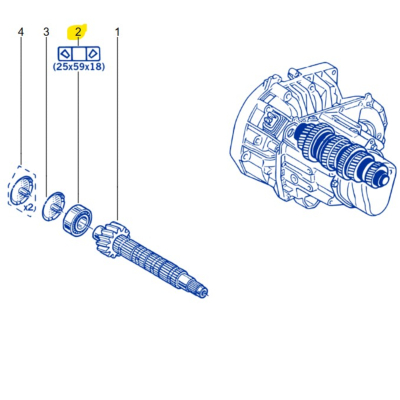 4
3
2
1
(25x59x18)
x2