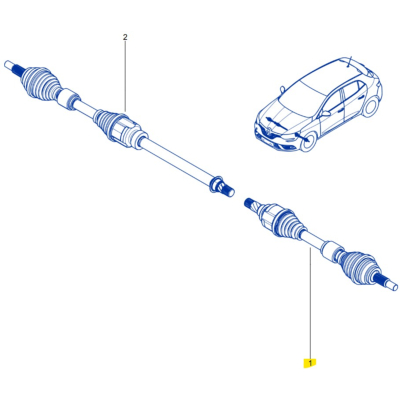 2

1