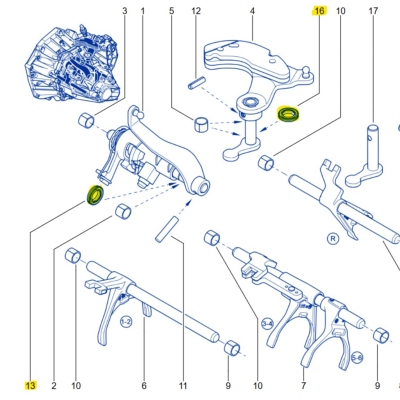 3
1
5
12
4
16
10
17
R
1-2
3-4
5-6
13
2
10
6
11
9
10
7
9