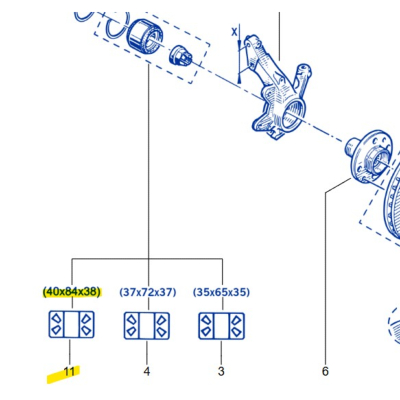 X

(40x84x38)

(37x72x37)

(35x65x35)

11

4

3

6