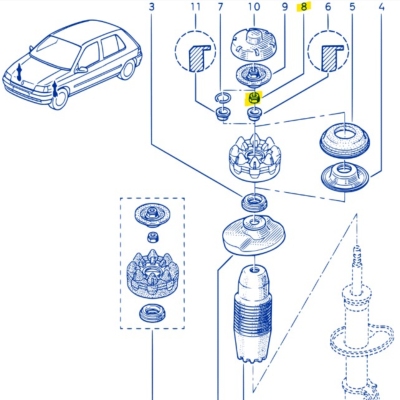 3 11 7 10 9 8 6 5 4