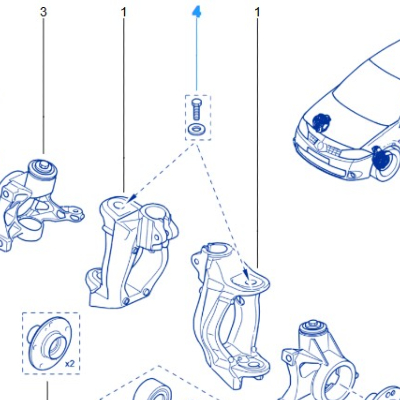 3
1
4
1
x2