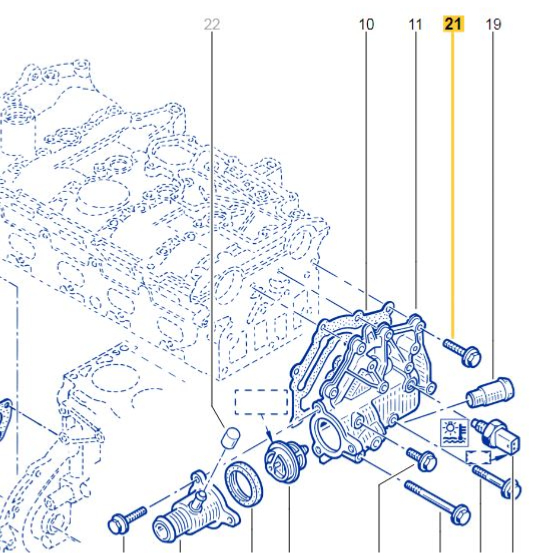 22
10
11
21
19