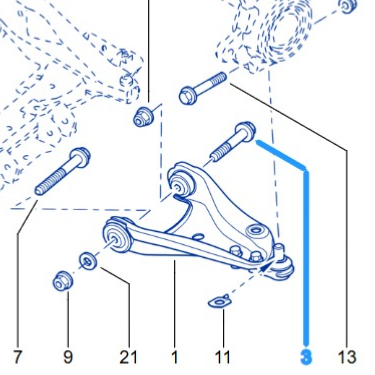 7 9 21 1 11 3 13